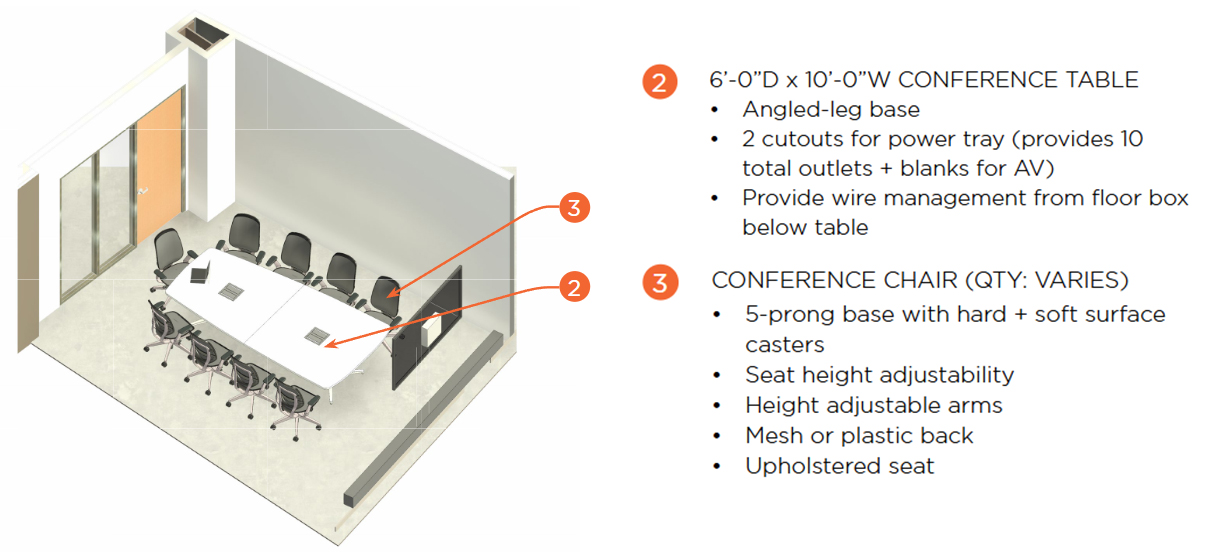 3

2

2 6'-0"D x 10'-0"W CONFERENCE TABLE
• Angled-leg base
• 2 cutouts for power tray (provides 10 total outlets + blanks for AV)
• Provide wire management from floor box below table

3 CONFERENCE CHAIR (QTY: VARIES)
• 5-prong base with hard + soft surface casters
• Seat height adjustability
• Height adjustable arms
• Mesh or plastic back
• Upholstered seat