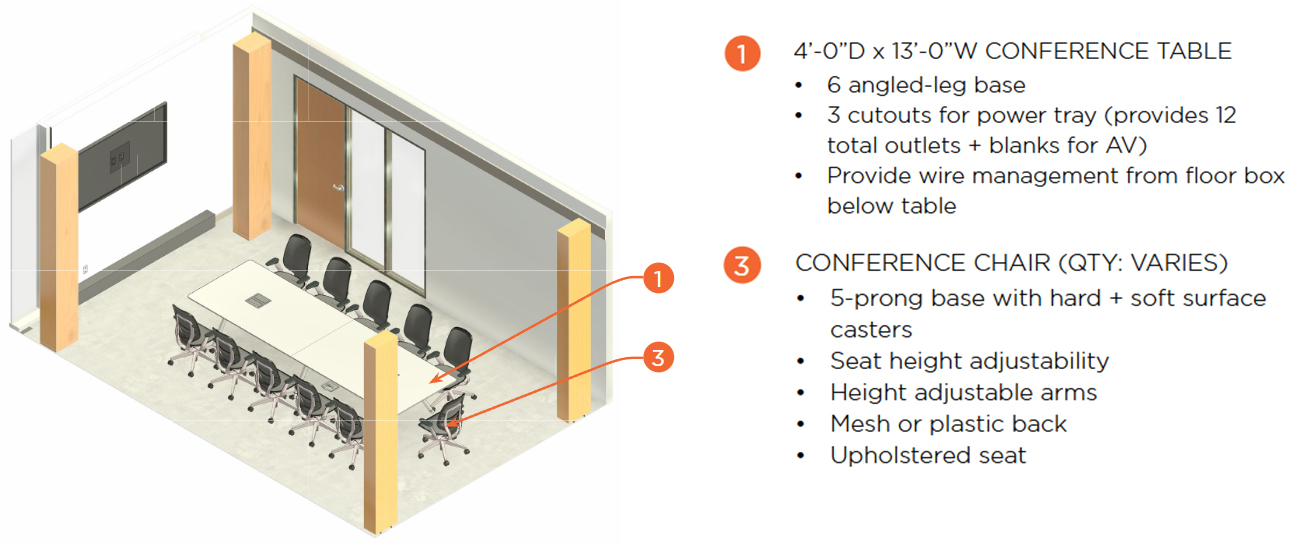 1

3

1 4'-0"D x 13'-0"W CONFERENCE TABLE
• 6 angled-leg base
• 3 cutouts for power tray (provides 12 total outlets + blanks for AV)
• Provide wire management from floor box below table

3 CONFERENCE CHAIR (QTY: VARIES)
• 5-prong base with hard + soft surface casters
• Seat height adjustability
• Height adjustable arms
• Mesh or plastic back
• Upholstered seat